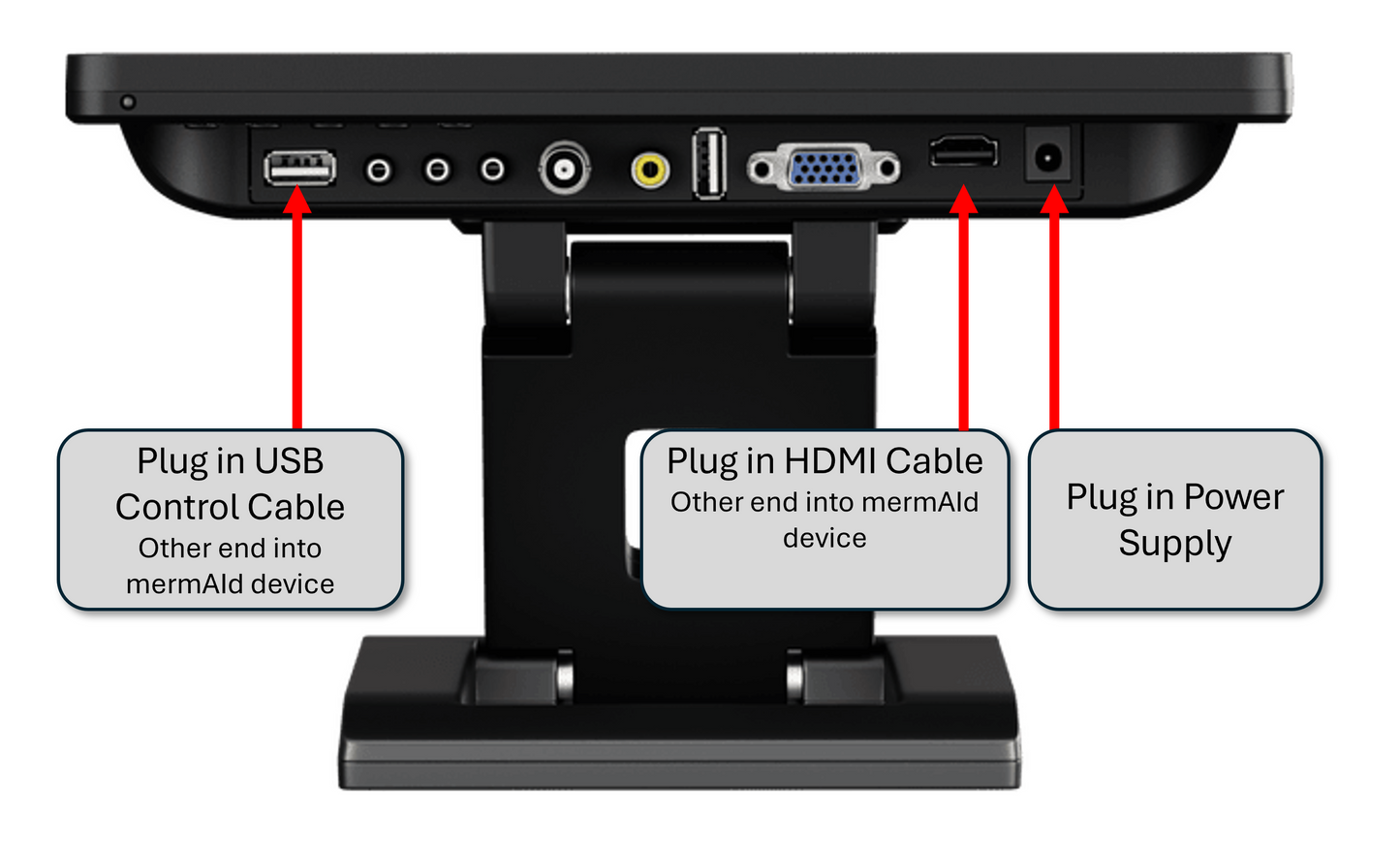 Plug in USB Control Cable
Other end into mermAId device

Plug in HDMI Cable
Other end into mermAId device

Plug in Power Supply